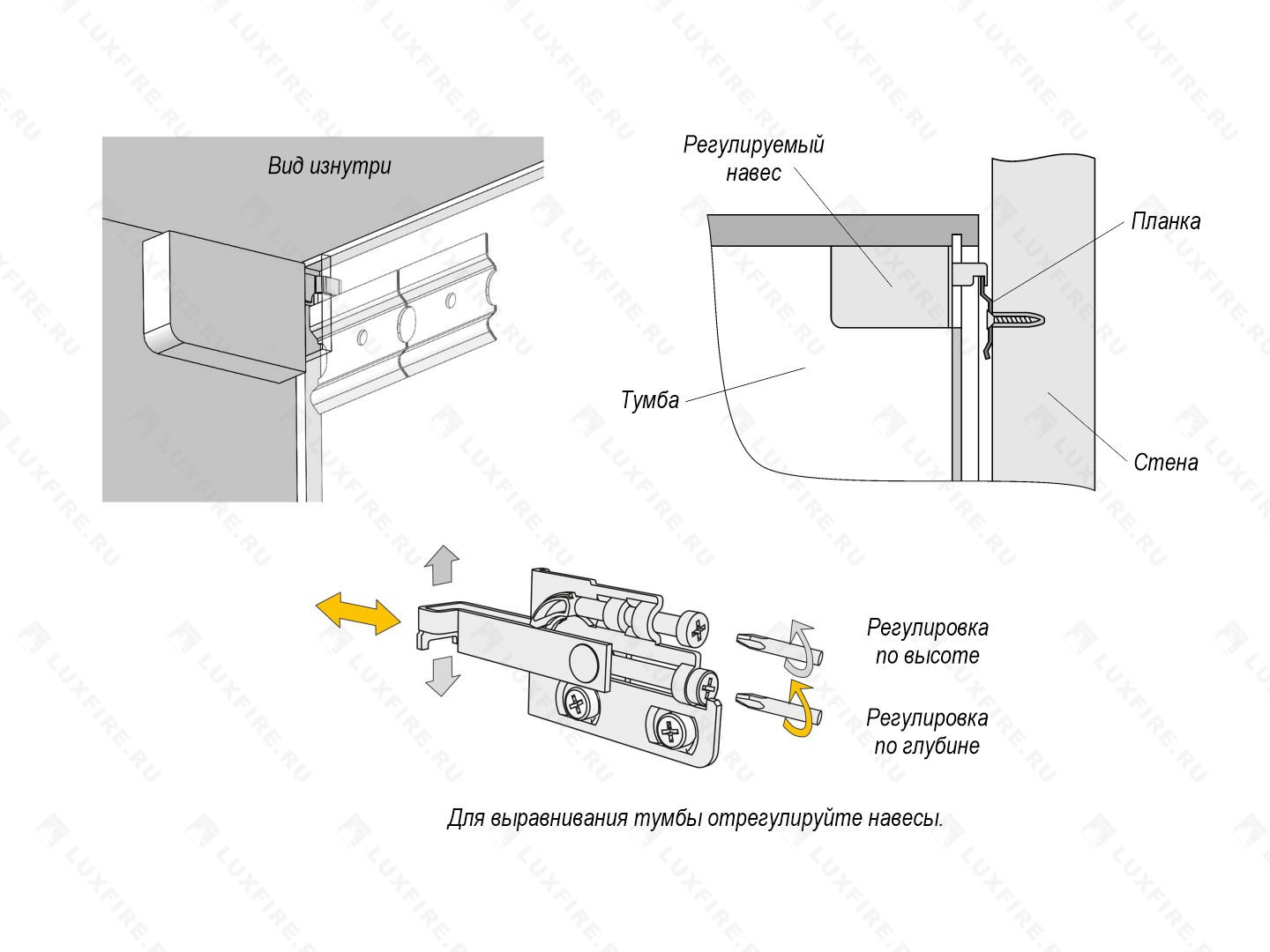 Вид изнутри

Регулируемый навес

Планка

Тумба

Стена

Регулировка по высоте

Регулировка по глубине

Для выравнивания тумбы отрегулируйте навесы.

LUXFIRE.RU